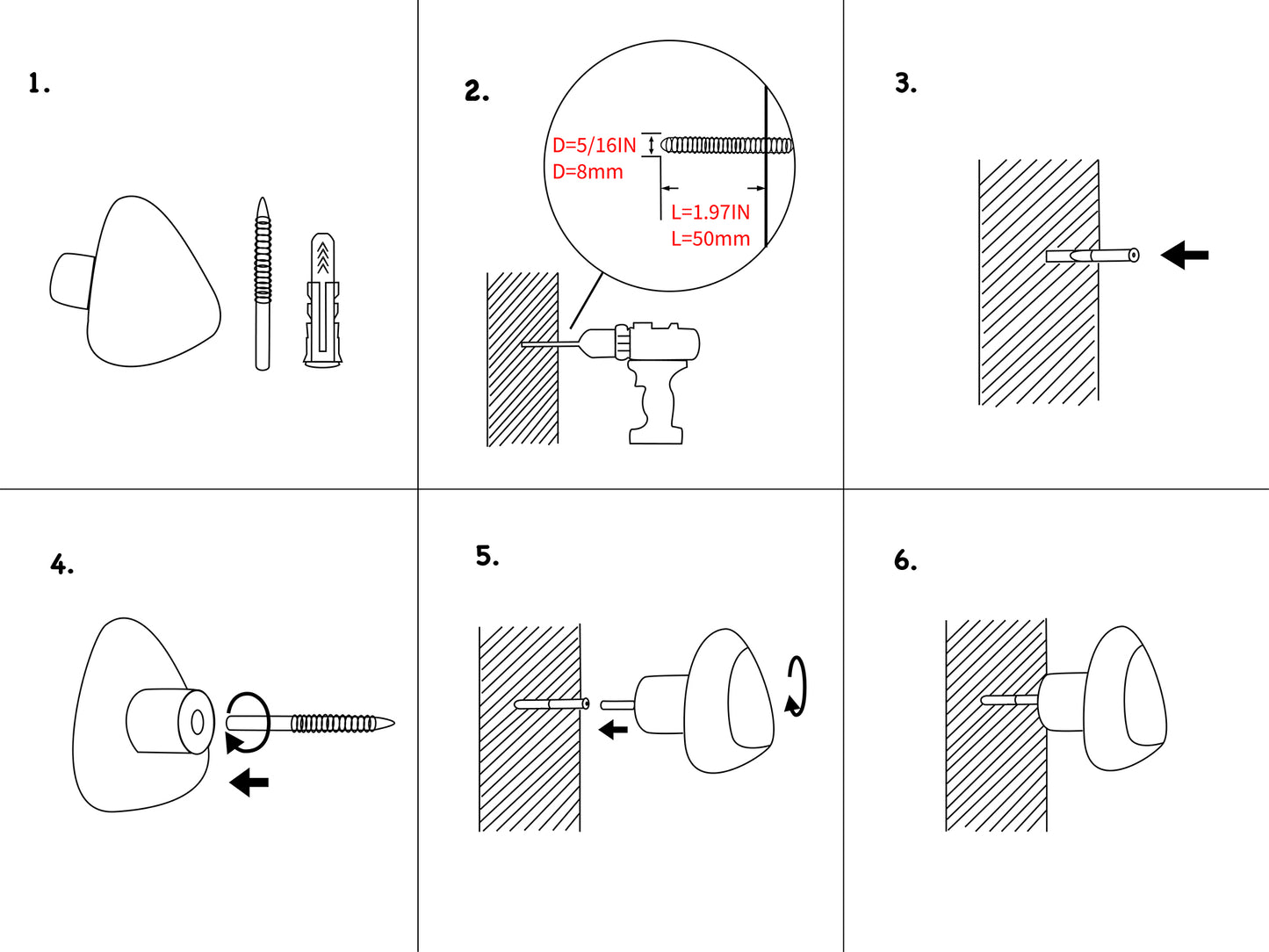 1.

2.

D=5/16IN
D=8mm

L=1.97IN
L=50mm

3.

4.

5.

6.